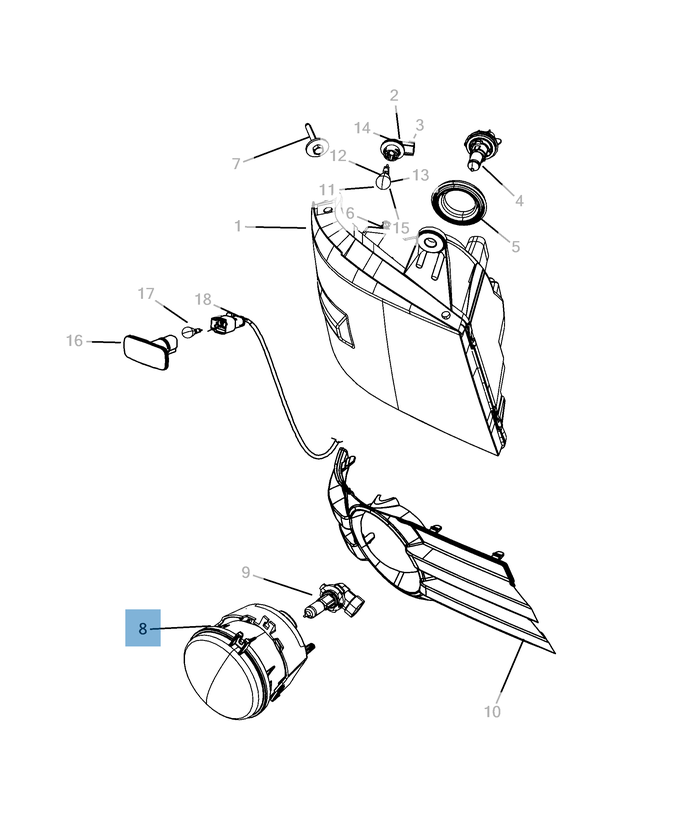 2
14
3
7
12
13
4
11
6
15
1
5
17
18
16
9
8
10