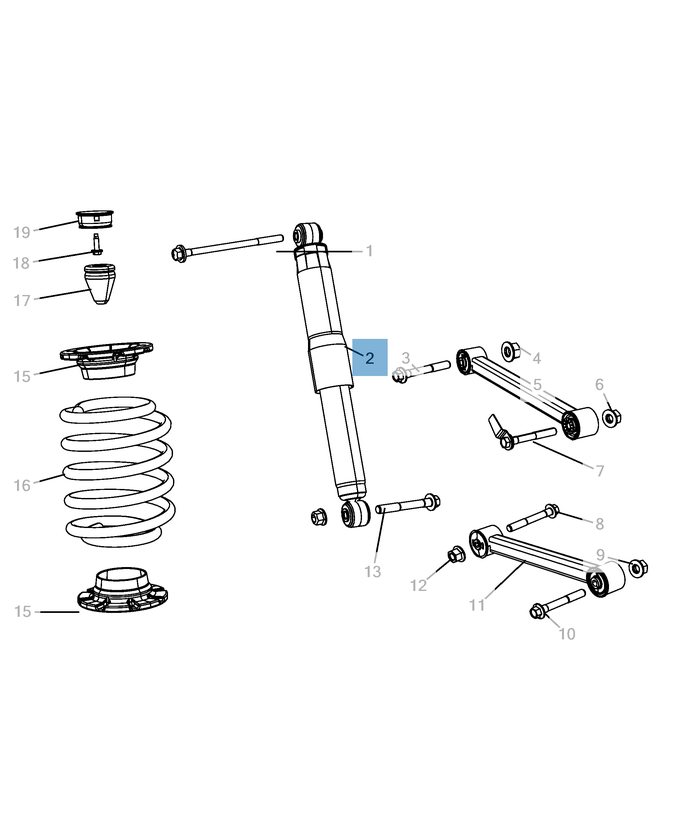 19
18
17
15
16
15
1
2
3
4
5
6
7
8
9
10
11
12
13